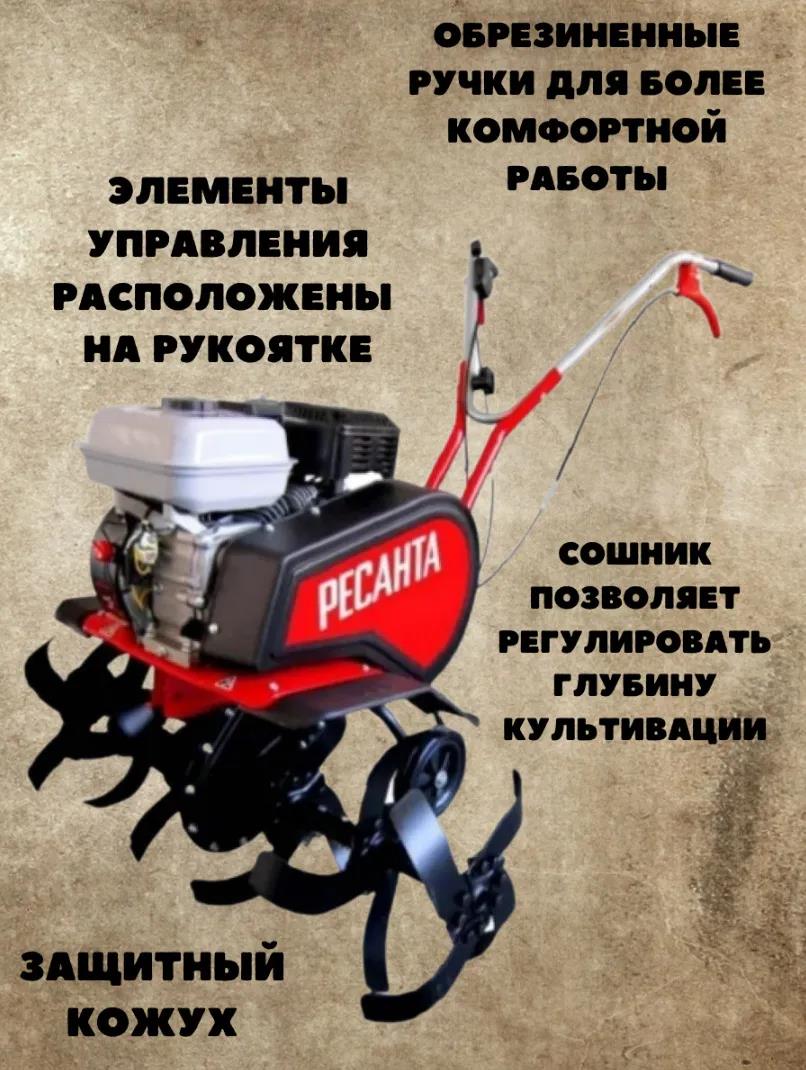 ОБРЕЗИНЕННЫЕ РУЧКИ ДЛЯ БОЛЕЕ КОМФОРТНОЙ РАБОТЫ

ЭЛЕМЕНТЫ УПРАВЛЕНИЯ РАСПОЛОЖЕНЫ НА РУКОЯТКЕ

РЕСАНТА

СОШНИК ПОЗВОЛЯЕТ РЕГУЛИРОВАТЬ ГЛУБИНУ КУЛЬТИВАЦИИ

ЗАЩИТНЫЙ КОЖУХ