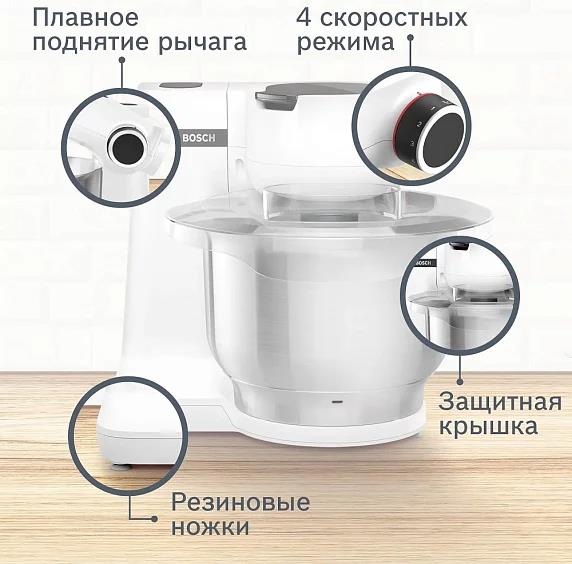 Плавное поднятие рычага

4 скоростных режима

BOSCH

1
2
3

BOSCH

Защитная крышка

Резиновые ножки